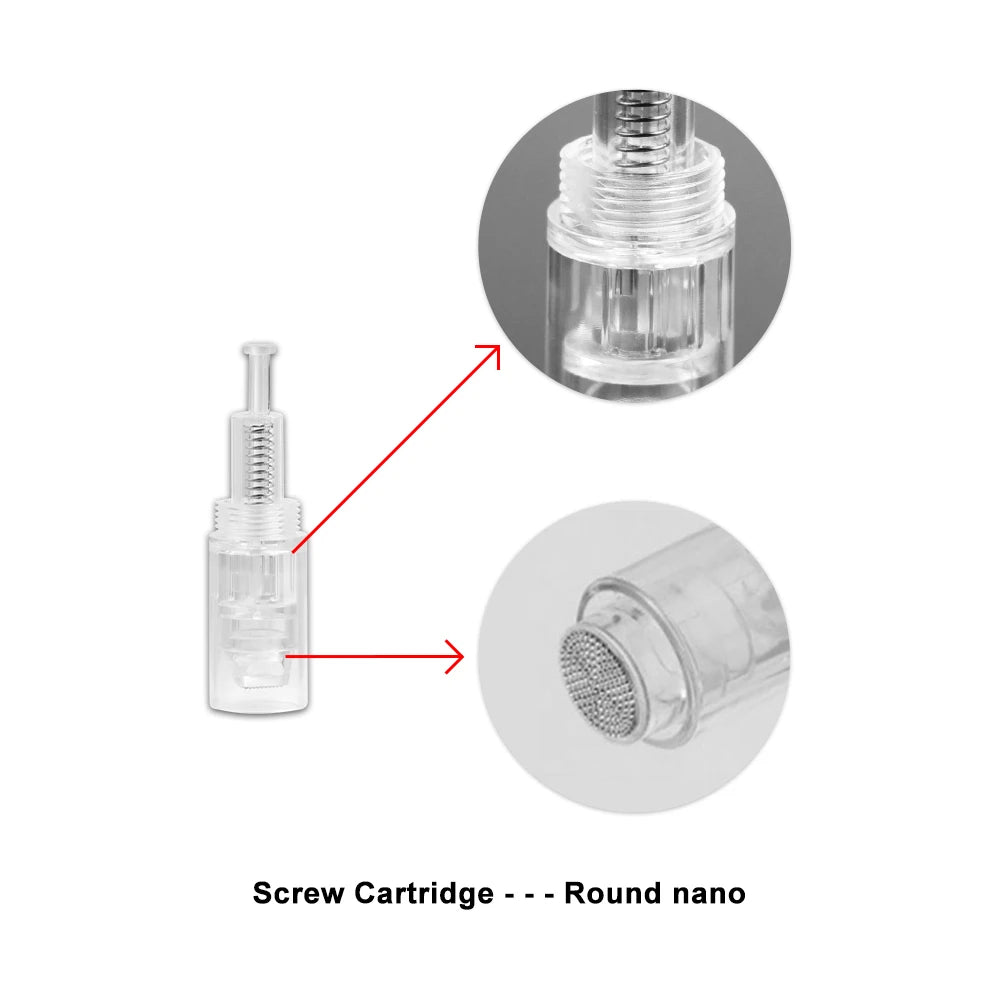 Screw Cartridge - - - Round nano