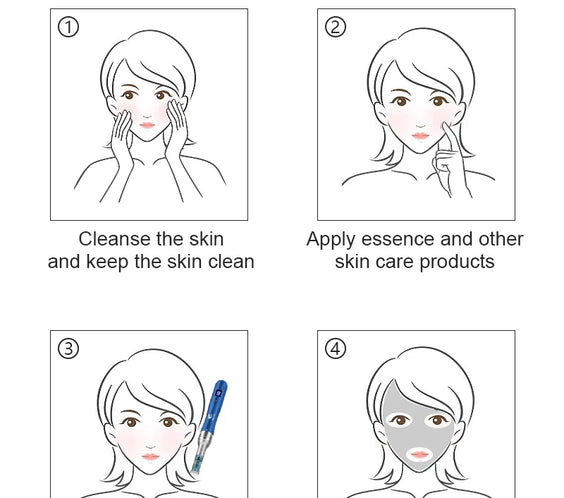 ①

Cleanse the skin and keep the skin clean

②

Apply essence and other skin care products

③

④