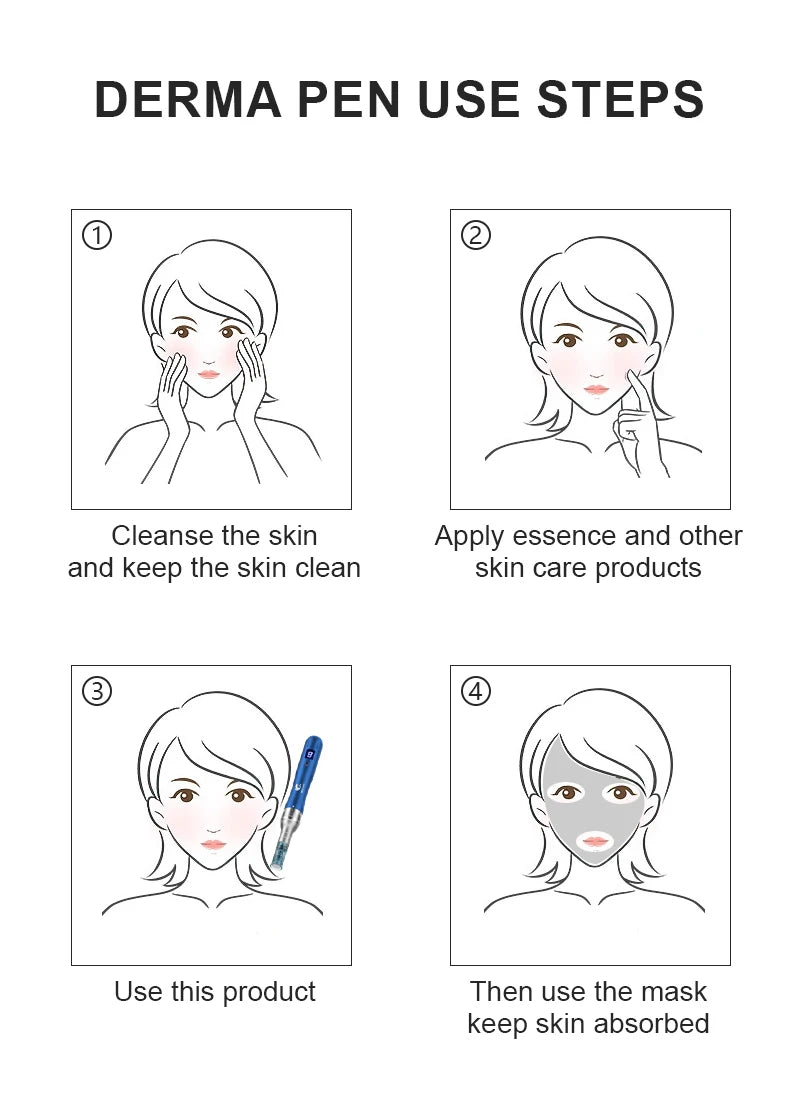 DERMA PEN USE STEPS

①

Cleanse the skin and keep the skin clean

②

Apply essence and other skin care products

③

Use this product

④

Then use the mask keep skin absorbed